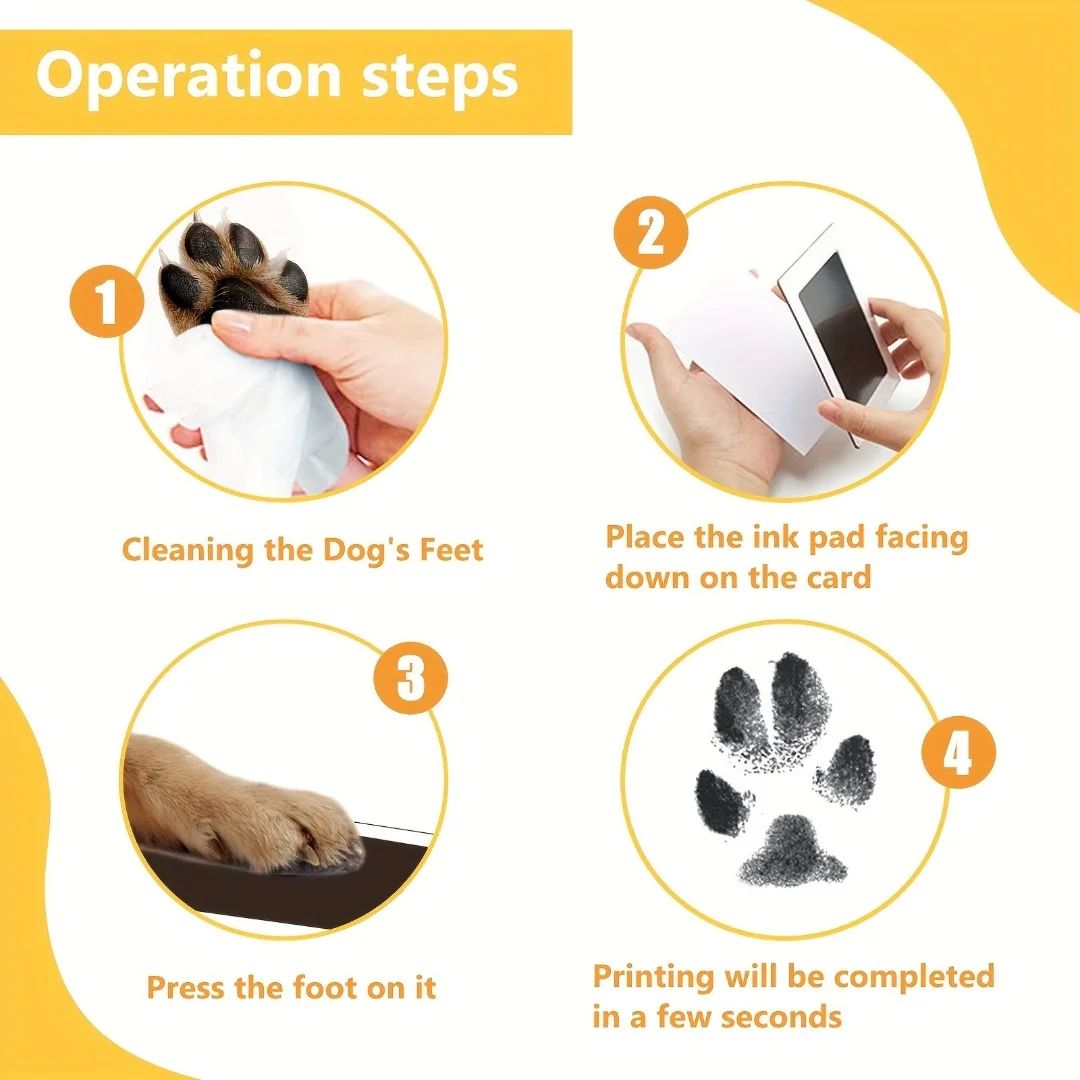 Operation steps

1

Cleaning the Dog's Feet

2

Place the ink pad facing down on the card

3

Press the foot on it

4

Printing will be completed in a few seconds